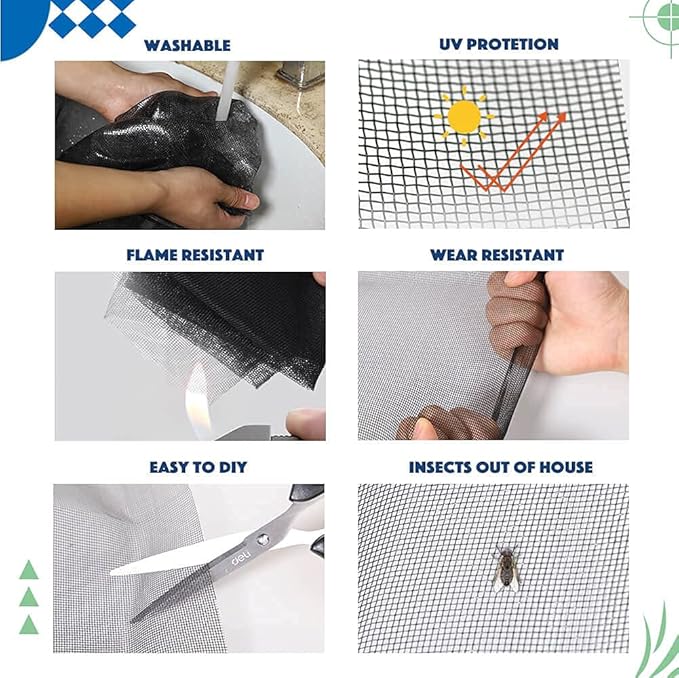 WASHABLE

UV PROTETION

FLAME RESISTANT

WEAR RESISTANT

EASY TO DIY

deli

INSECTS OUT OF HOUSE