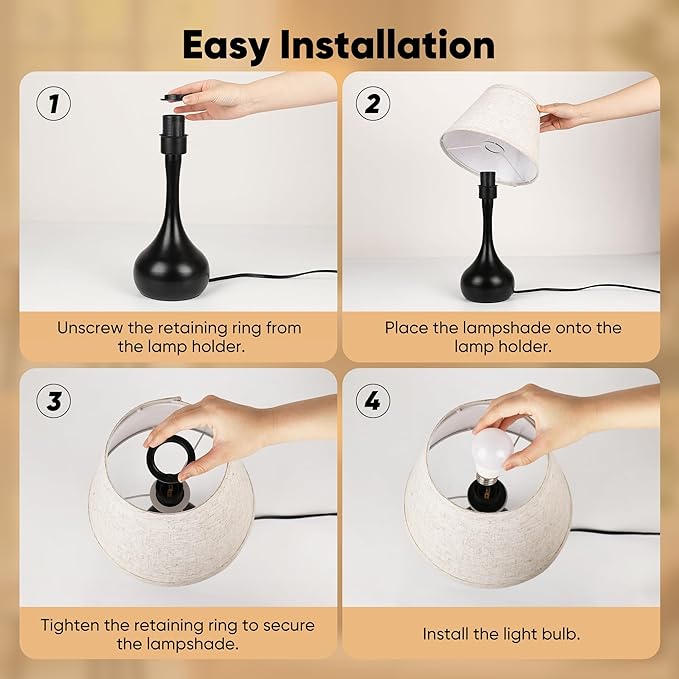 Easy Installation

1

Unscrew the retaining ring from the lamp holder.

2

Place the lampshade onto the lamp holder.

3

Tighten the retaining ring to secure the lampshade.

4

Install the light bulb.