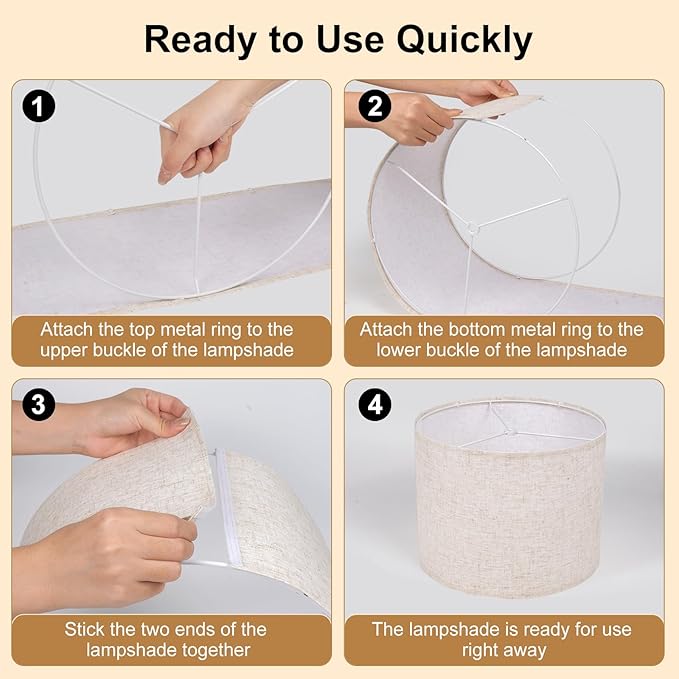 Ready to Use Quickly

1

Attach the top metal ring to the upper buckle of the lampshade

2

Attach the bottom metal ring to the lower buckle of the lampshade

3

Stick the two ends of the lampshade together

4

The lampshade is ready for use right away