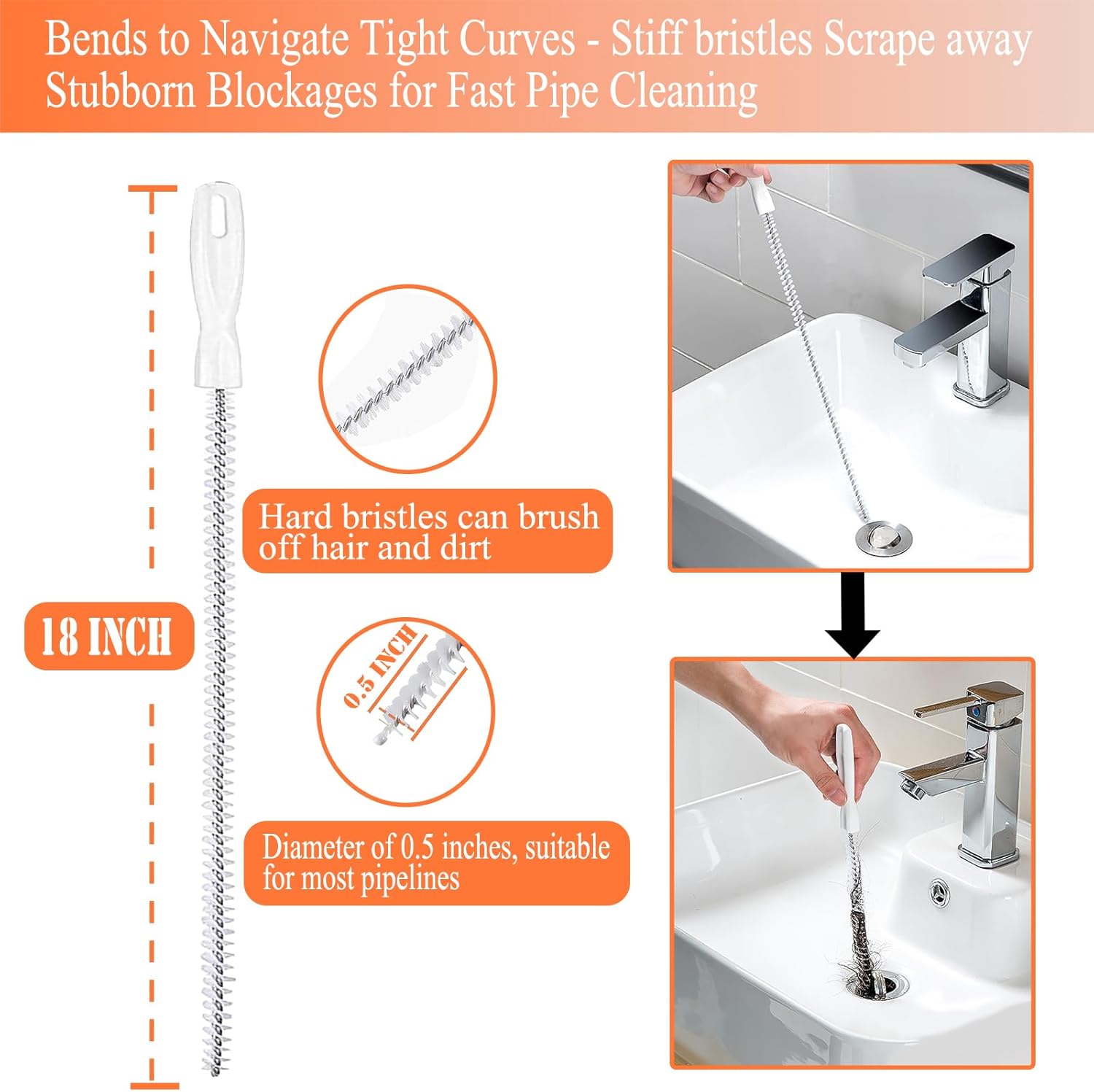 Bends to Navigate Tight Curves - Stiff bristles Scrape away Stubborn Blockages for Fast Pipe Cleaning

18 INCH

Hard bristles can brush off hair and dirt

0.5 INCH

Diameter of 0.5 inches, suitable for most pipelines