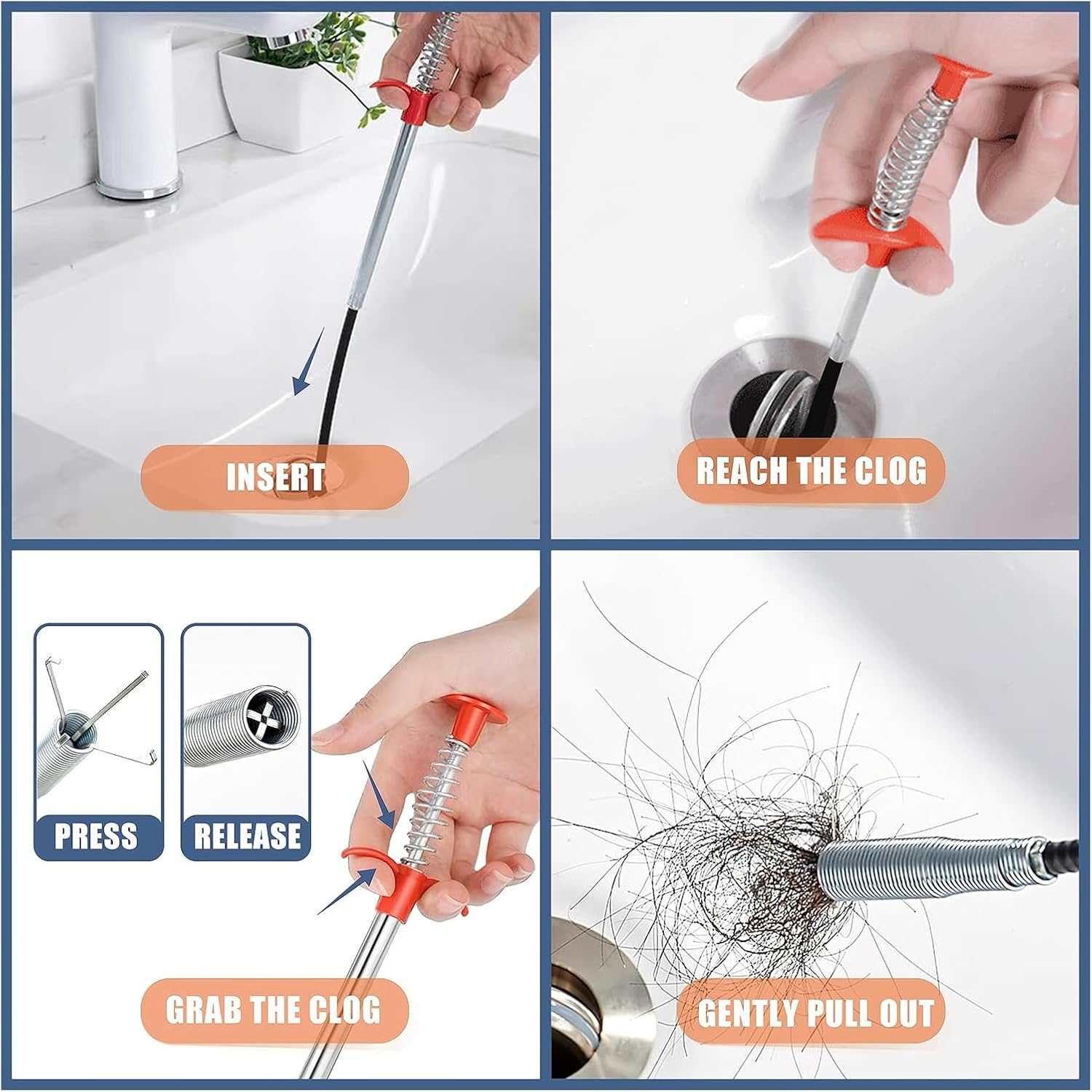 INSERT

REACH THE CLOG

PRESS

RELEASE

GRAB THE CLOG

GENTLY PULL OUT