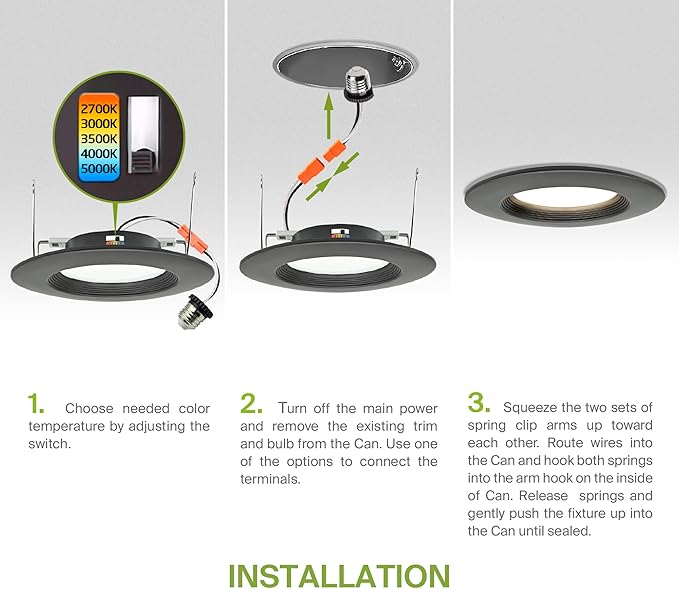 2700K
3000K
3500K
4000K
5000K

1. Choose needed color temperature by adjusting the switch.

2. Turn off the main power and remove the existing trim and bulb from the Can. Use one of the options to connect the terminals.

3. Squeeze the two sets of spring clip arms up toward each other. Route wires into the Can and hook both springs into the arm hook on the inside of Can. Release springs and gently push the fixture up into the Can until sealed.

INSTALLATION