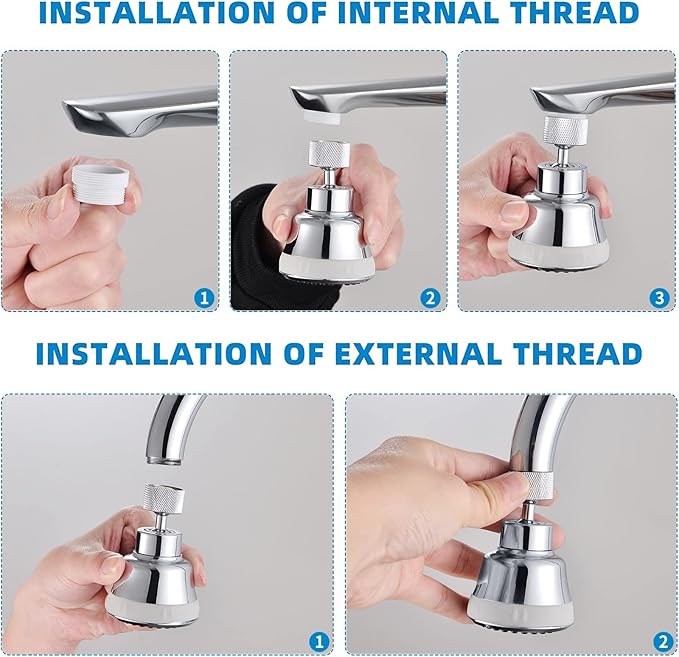 INSTALLATION OF INTERNAL THREAD

1

2

3

INSTALLATION OF EXTERNAL THREAD

1

2