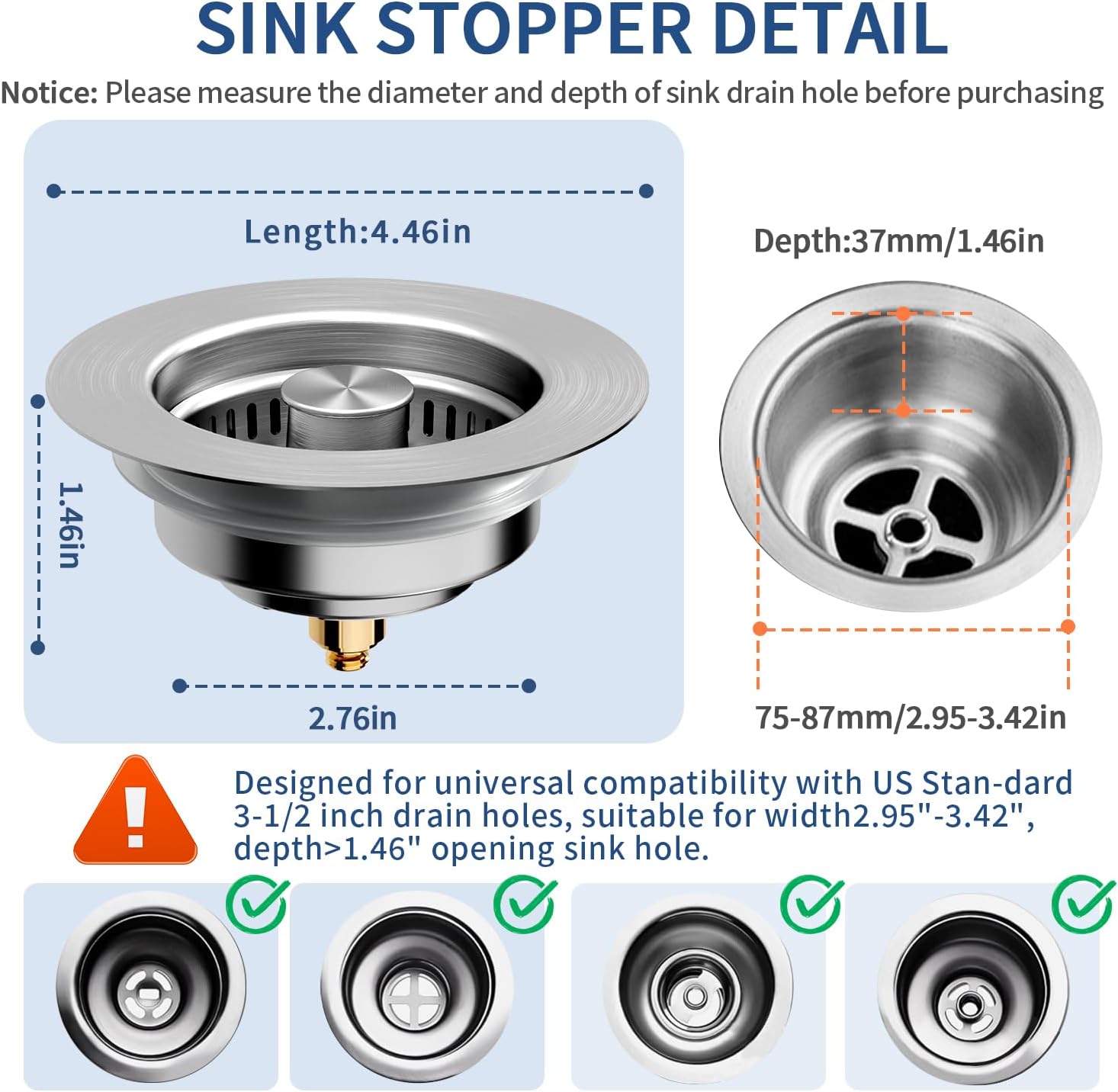 SINK STOPPER DETAIL

Notice: Please measure the diameter and depth of sink drain hole before purchasing

Length:4.46in

1.46in

2.76in

Depth:37mm/1.46in

75-87mm/2.95-3.42in

Designed for universal compatibility with US Stan-dard 3-1/2 inch drain holes, suitable for width2.95"-3.42", depth>1.46" opening sink hole.