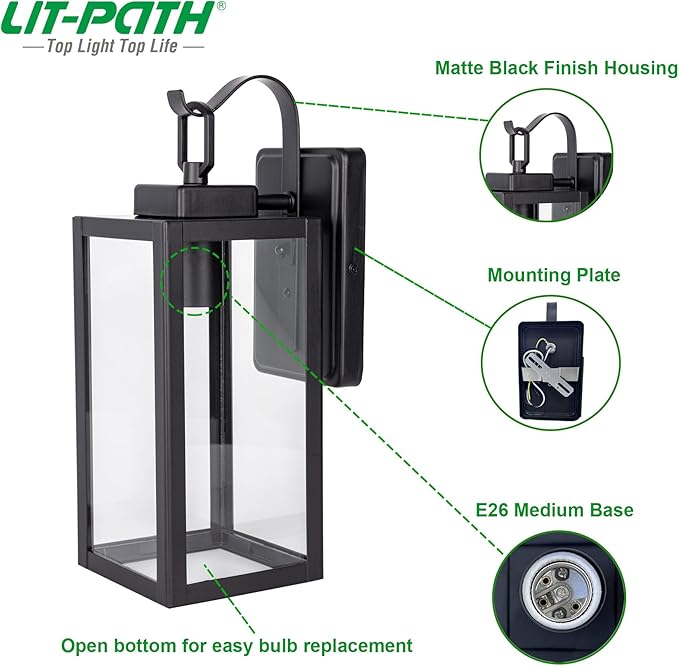 LIT-PATH®
Top Light Top Life

Matte Black Finish Housing

Mounting Plate

E26 Medium Base

Open bottom for easy bulb replacement