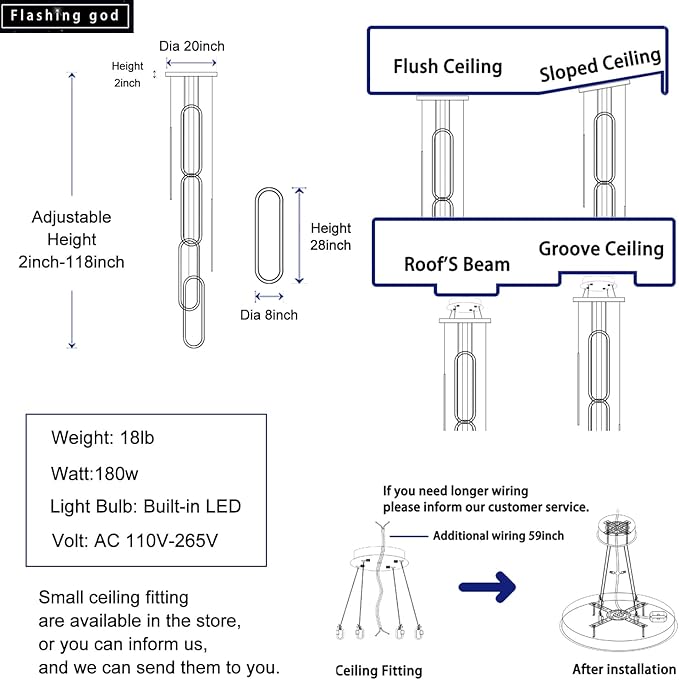 Flashing god

Dia 20inch

Height 2inch

Adjustable Height 2inch-118inch

Height 28inch

Dia 8inch

Flush Ceiling

Sloped Ceiling

Roof'S Beam

Groove Ceiling

Weight: 18lb

Watt:180w

Light Bulb: Built-in LED

Volt: AC 110V-265V

Small ceiling fitting are available in the store, or you can inform us, and we can send them to you.

If you need longer wiring please inform our customer service.

Additional wiring 59inch

Ceiling Fitting

After installation