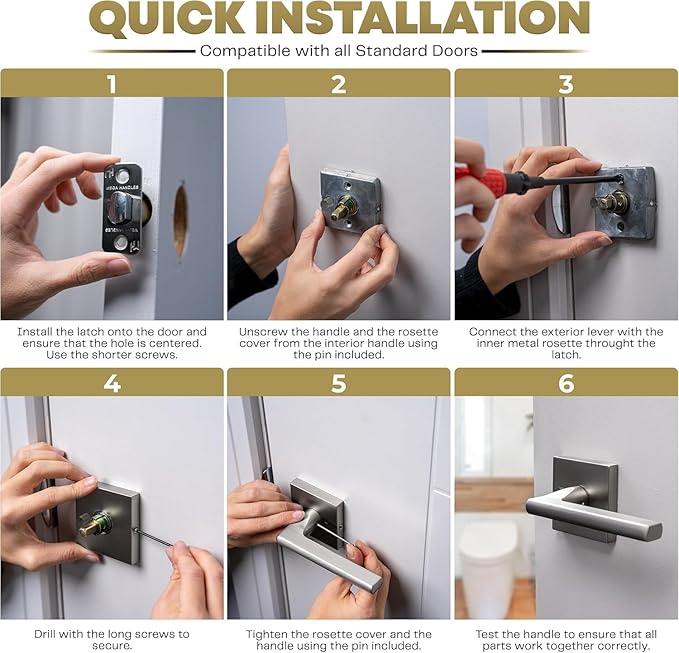 QUICK INSTALLATION

Compatible with all Standard Doors

1

MEGA HANDLES

Install the latch onto the door and ensure that the hole is centered. Use the shorter screws.

2

Unscrew the handle and the rosette cover from the interior handle using the pin included.

3

Connect the exterior lever with the inner metal rosette throught the latch.

4

Drill with the long screws to secure.

5

Tighten the rosette cover and the handle using the pin included.

6

Test the handle to ensure that all parts work together correctly.