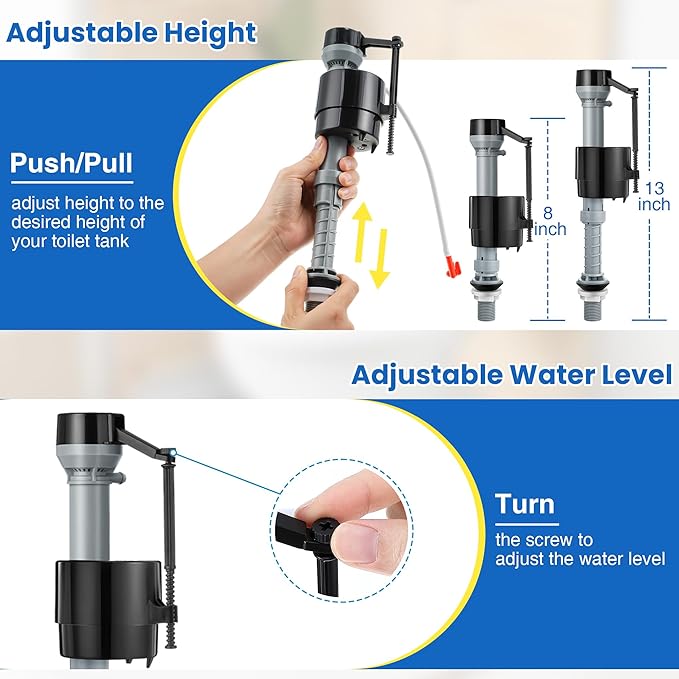 Adjustable Height

Push/Pull

adjust height to the desired height of your toilet tank

8 inch

13 inch

Adjustable Water Level

Turn

the screw to adjust the water level