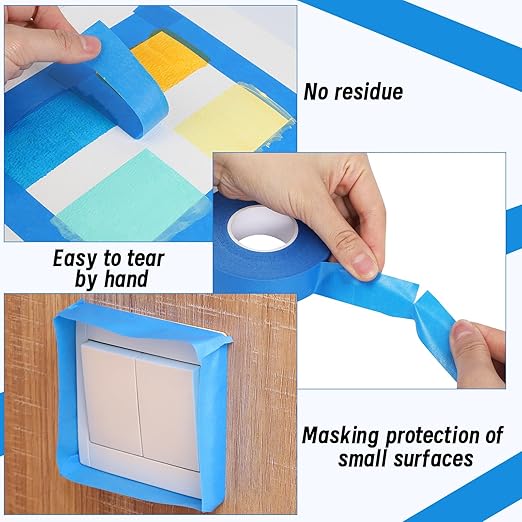 No residue

Easy to tear by hand

Masking protection of small surfaces