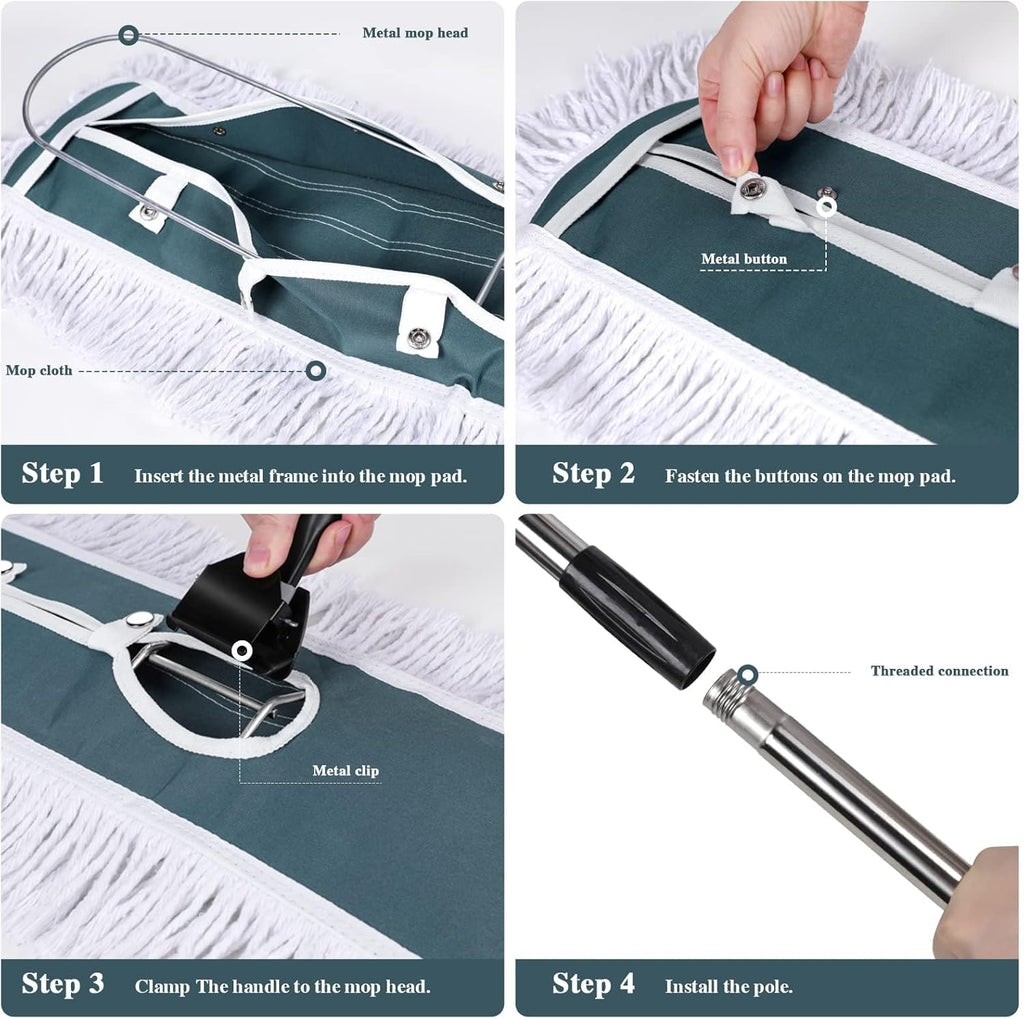 Metal mop head

Mop cloth

Step 1 Insert the metal frame into the mop pad.

Metal button

Step 2 Fasten the buttons on the mop pad.

Metal clip

Step 3 Clamp The handle to the mop head.

Threaded connection

Step 4 Install the pole.