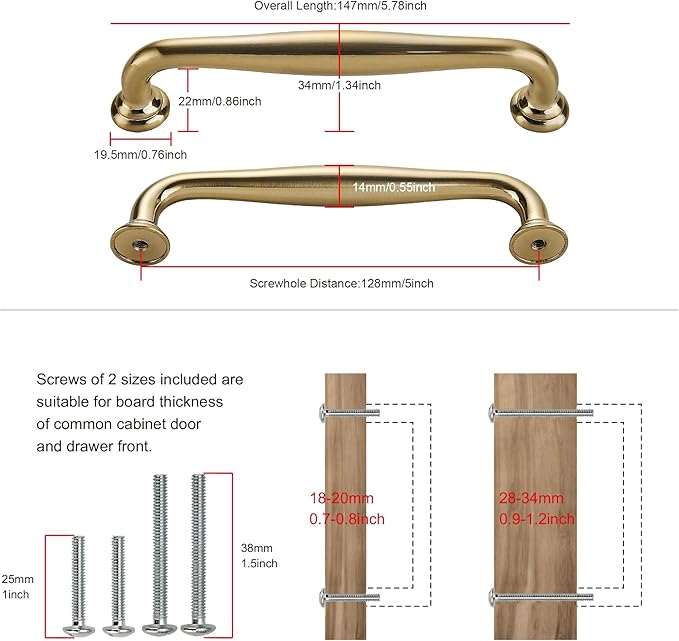 Overall Length:147mm/5.78inch

34mm/1.34inch

22mm/0.86inch

19.5mm/0.76inch

14mm/0.55inch

Screwhole Distance:128mm/5inch

Screws of 2 sizes included are suitable for board thickness of common cabinet door and drawer front.

25mm
1inch

38mm
1.5inch

18-20mm
0.7-0.8inch

28-34mm
0.9-1.2inch