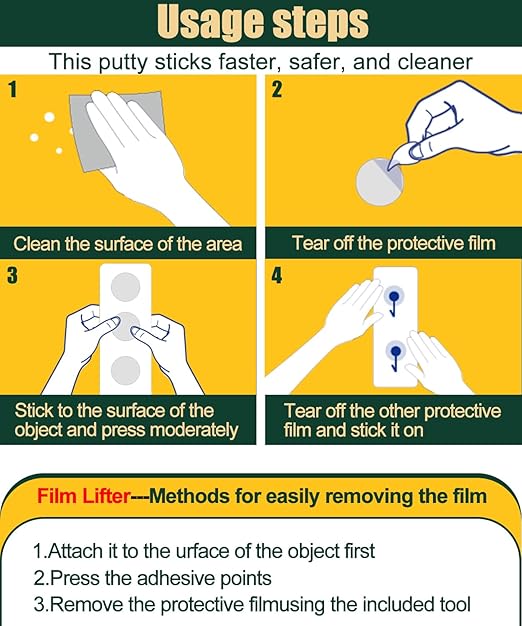 Usage steps

This putty sticks faster, safer, and cleaner

1

Clean the surface of the area

2

Tear off the protective film

3

Stick to the surface of the object and press moderately

4

Tear off the other protective film and stick it on

Film Lifter---Methods for easily removing the film

1.Attach it to the urface of the object first
2.Press the adhesive points
3.Remove the protective filmusing the included tool