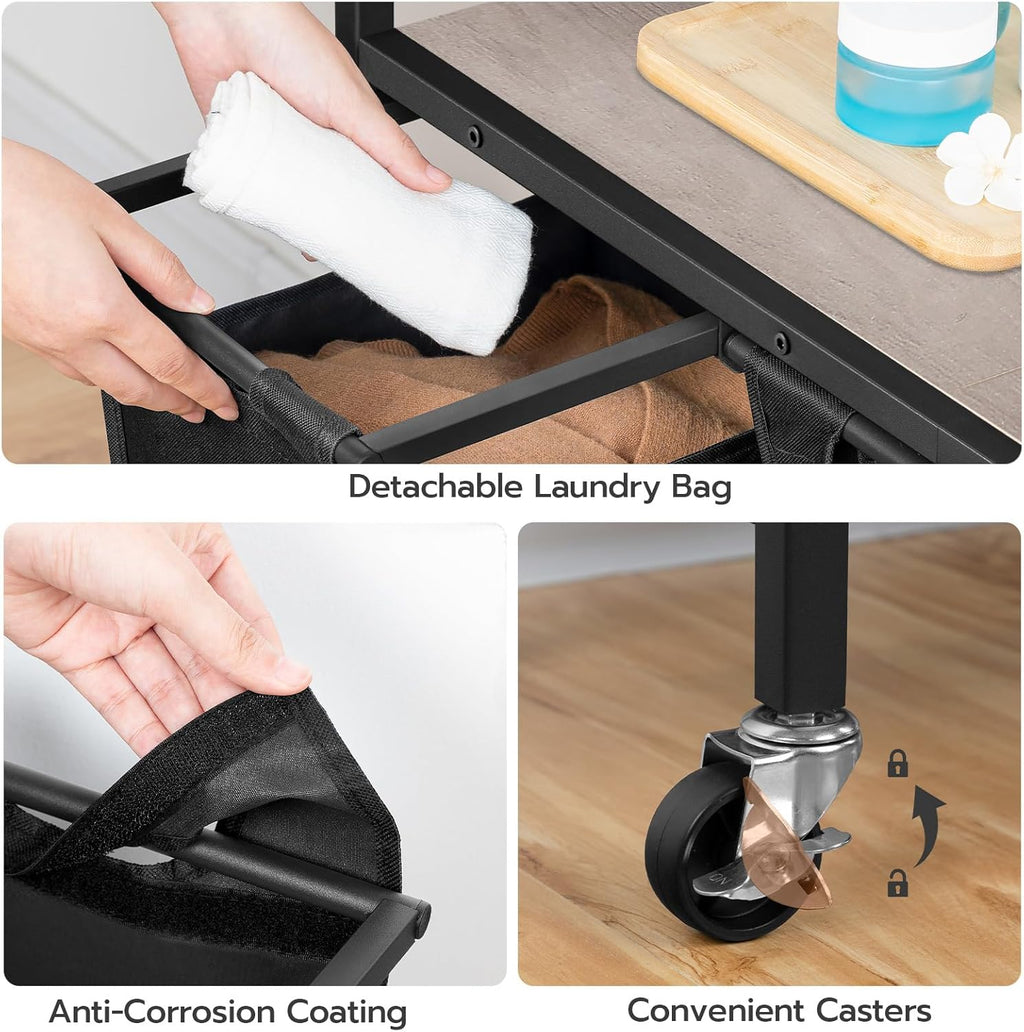 Detachable Laundry Bag

Anti-Corrosion Coating

Convenient Casters