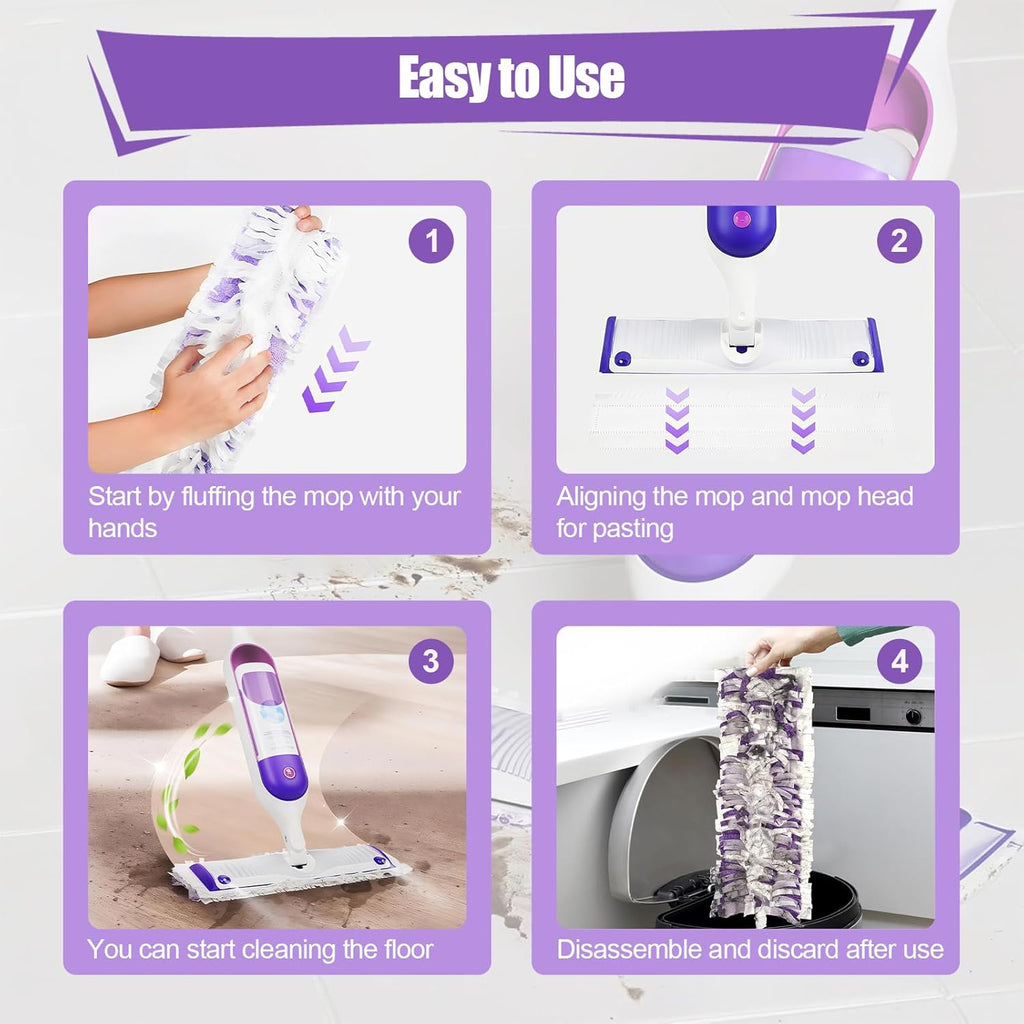 Easy to Use

1

Start by fluffing the mop with your hands

2

Aligning the mop and mop head for pasting

3

You can start cleaning the floor

4

Disassemble and discard after use