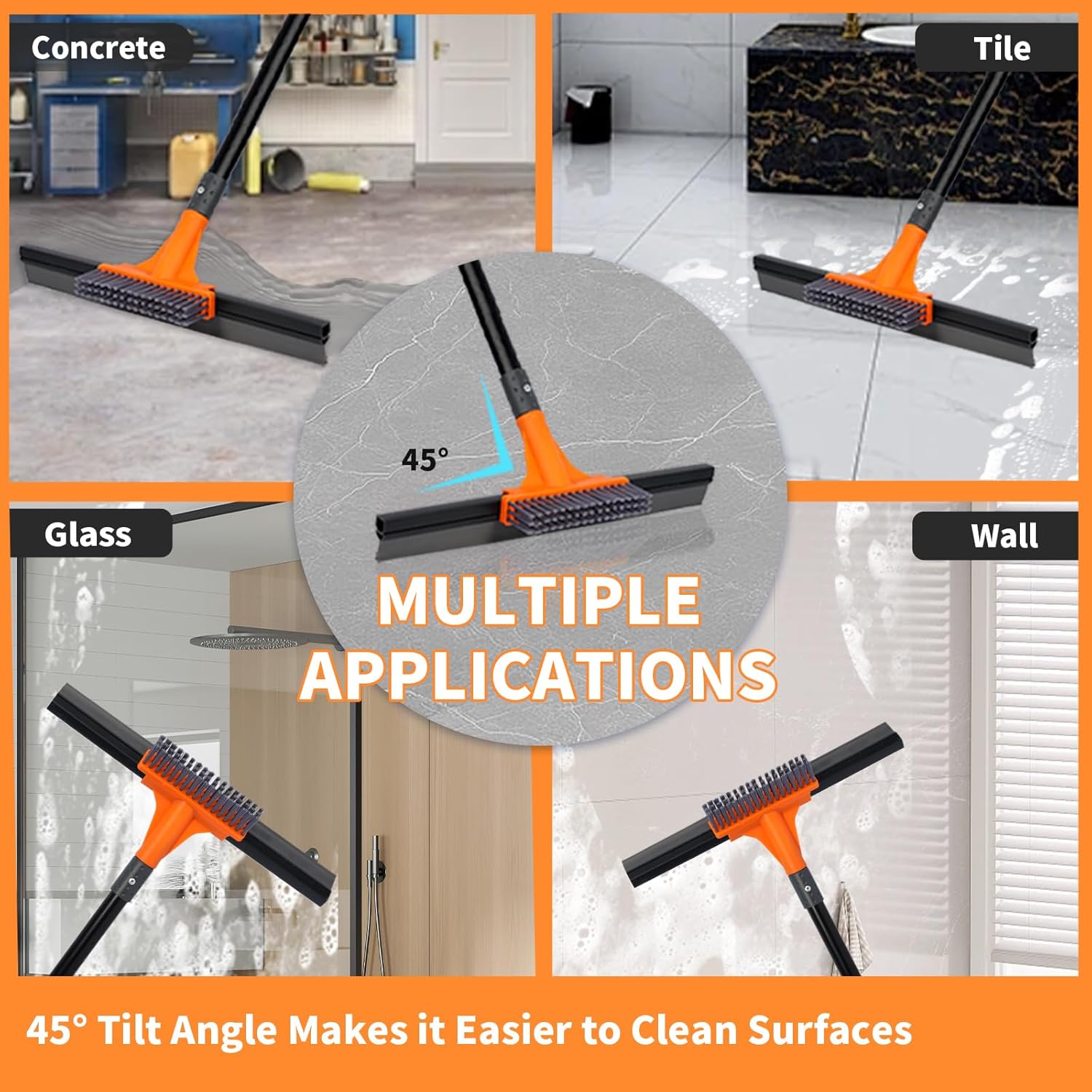 Concrete

Tile

45°

Glass

Wall

MULTIPLE APPLICATIONS

45° Tilt Angle Makes it Easier to Clean Surfaces