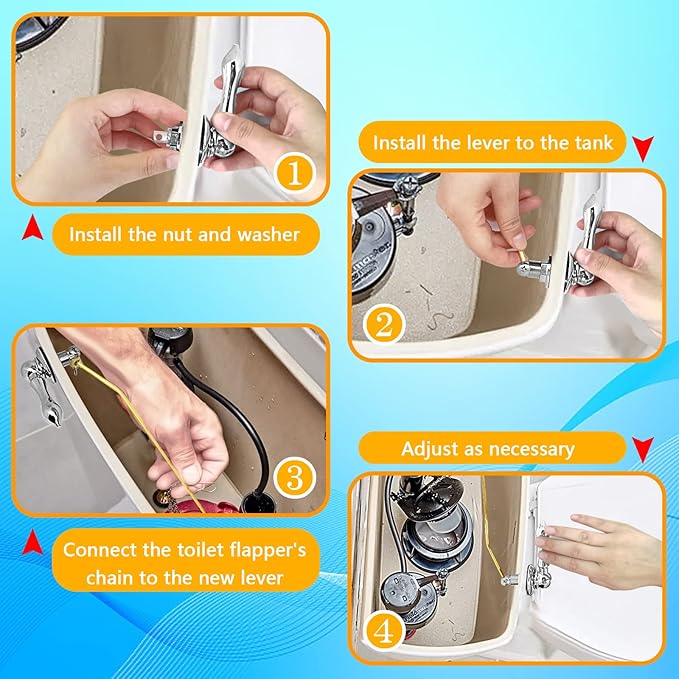 1
Install the nut and washer

Install the lever to the tank
2

3
Connect the toilet flapper's chain to the new lever

Adjust as necessary
4