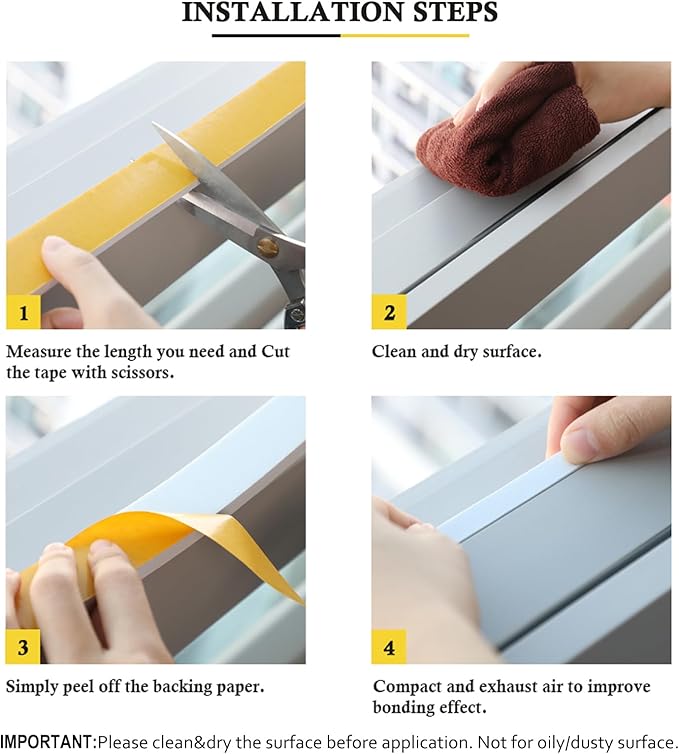 INSTALLATION STEPS

1

Measure the length you need and Cut the tape with scissors.

2

Clean and dry surface.

3

Simply peel off the backing paper.

4

Compact and exhaust air to improve bonding effect.

IMPORTANT:Please clean&dry the surface before application. Not for oily/dusty surface.