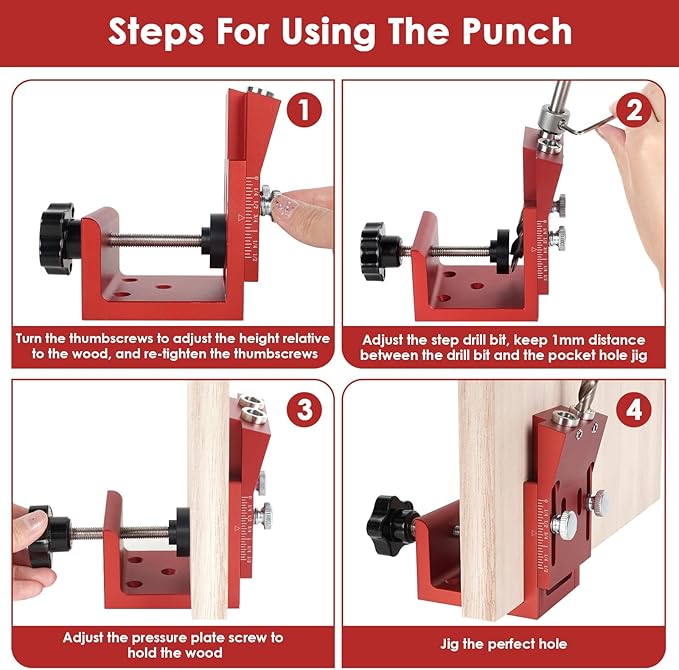 Steps For Using The Punch

1

Turn the thumbscrews to adjust the height relative to the wood, and re-tighten the thumbscrews

2

Adjust the step drill bit, keep 1mm distance between the drill bit and the pocket hole jig

3

Adjust the pressure plate screw to hold the wood

4

Jig the perfect hole