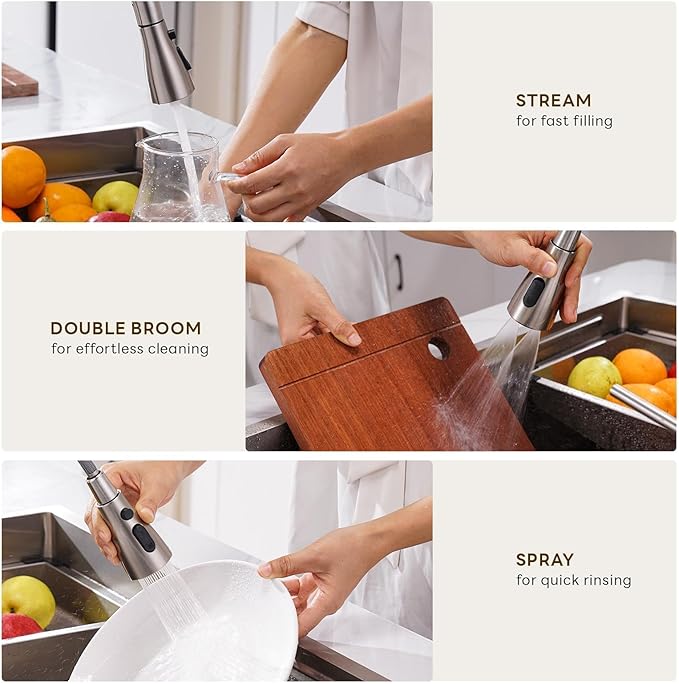 STREAM
for fast filling

DOUBLE BROOM
for effortless cleaning

SPRAY
for quick rinsing