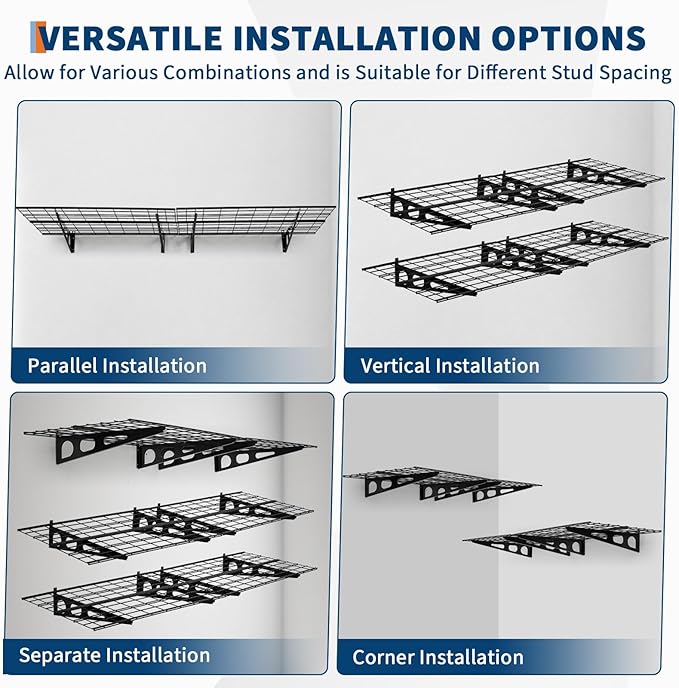 VERSATILE INSTALLATION OPTIONS
Allow for Various Combinations and is Suitable for Different Stud Spacing

Parallel Installation

Vertical Installation

Separate Installation

Corner Installation