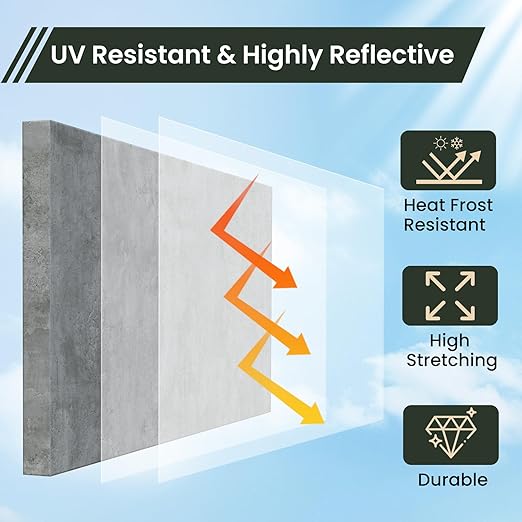 UV Resistant & Highly Reflective

Heat Frost Resistant

High Stretching

Durable