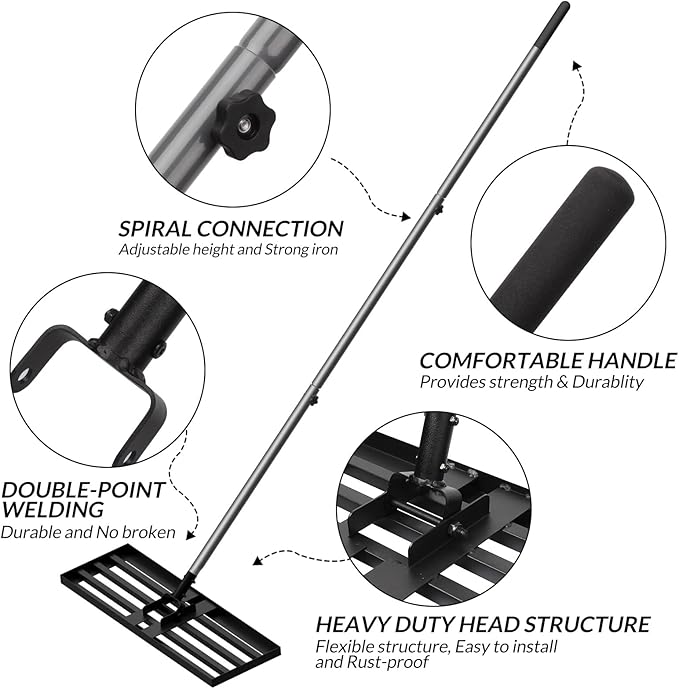 SPIRAL CONNECTION
Adjustable height and Strong iron

COMFORTABLE HANDLE
Provides strength & Durablity

DOUBLE-POINT WELDING
Durable and No broken

HEAVY DUTY HEAD STRUCTURE
Flexible structure, Easy to install and Rust-proof