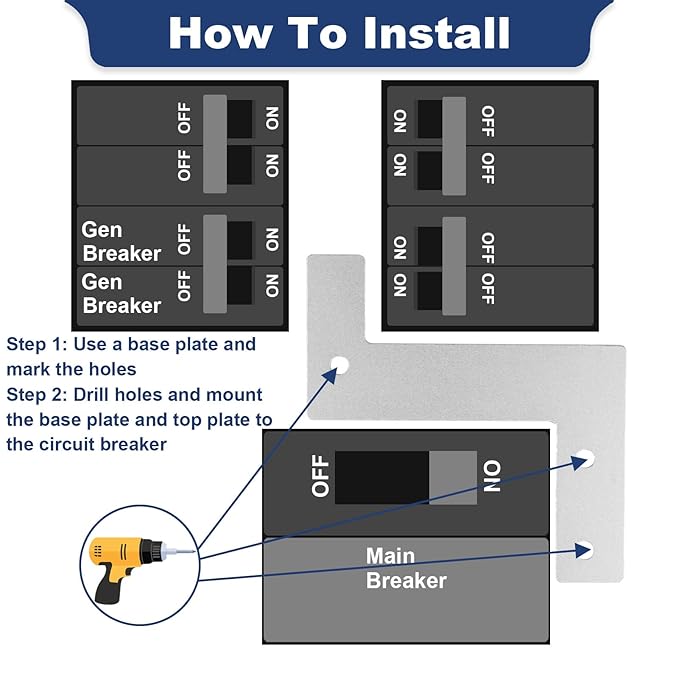 How To Install

OFF ON
OFF ON
Gen Breaker OFF ON
Gen Breaker OFF ON

ON OFF
ON OFF
ON OFF
ON OFF

Step 1: Use a base plate and mark the holes
Step 2: Drill holes and mount the base plate and top plate to the circuit breaker

OFF ON
Main Breaker