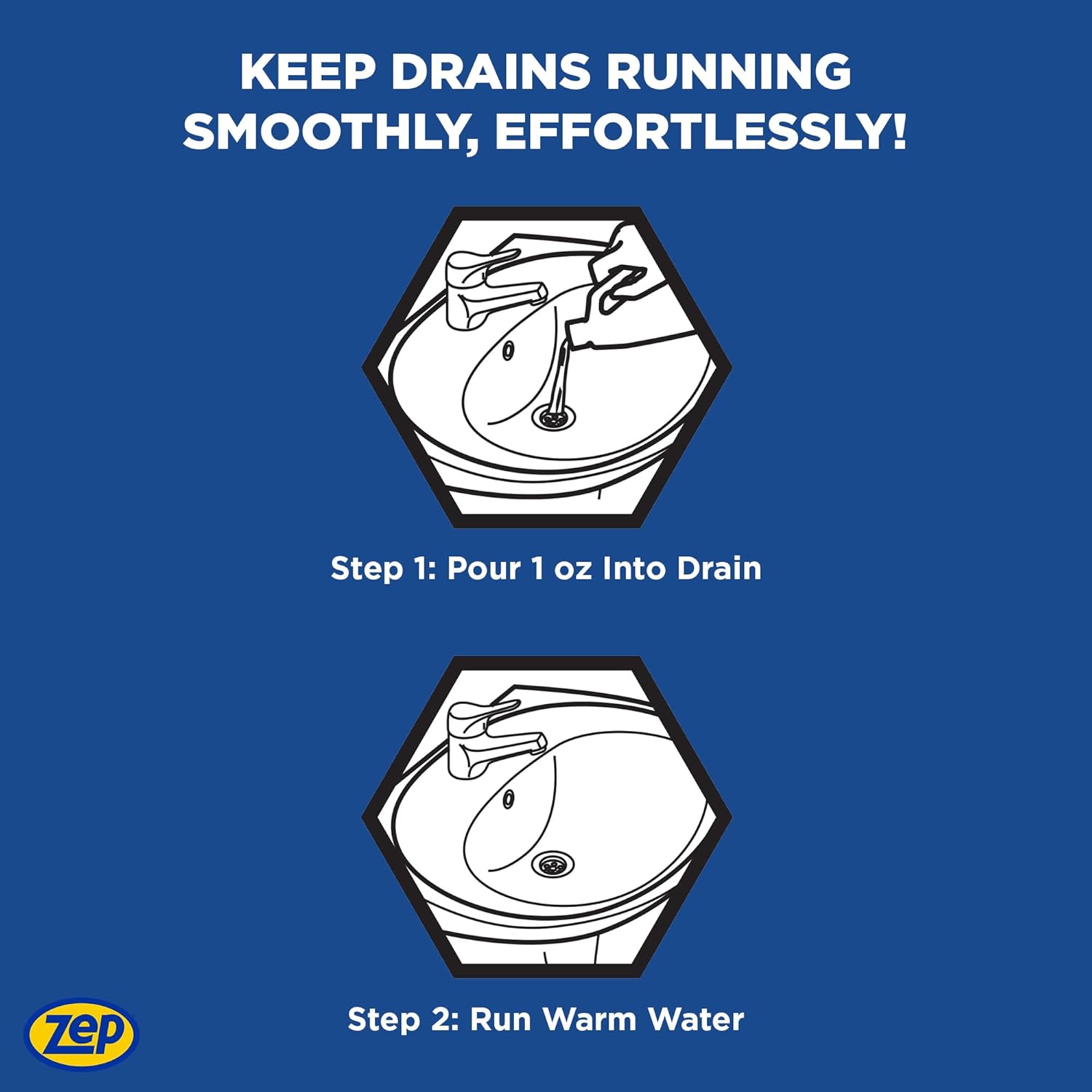 KEEP DRAINS RUNNING SMOOTHLY, EFFORTLESSLY!

Step 1: Pour 1 oz Into Drain

Step 2: Run Warm Water

Zep