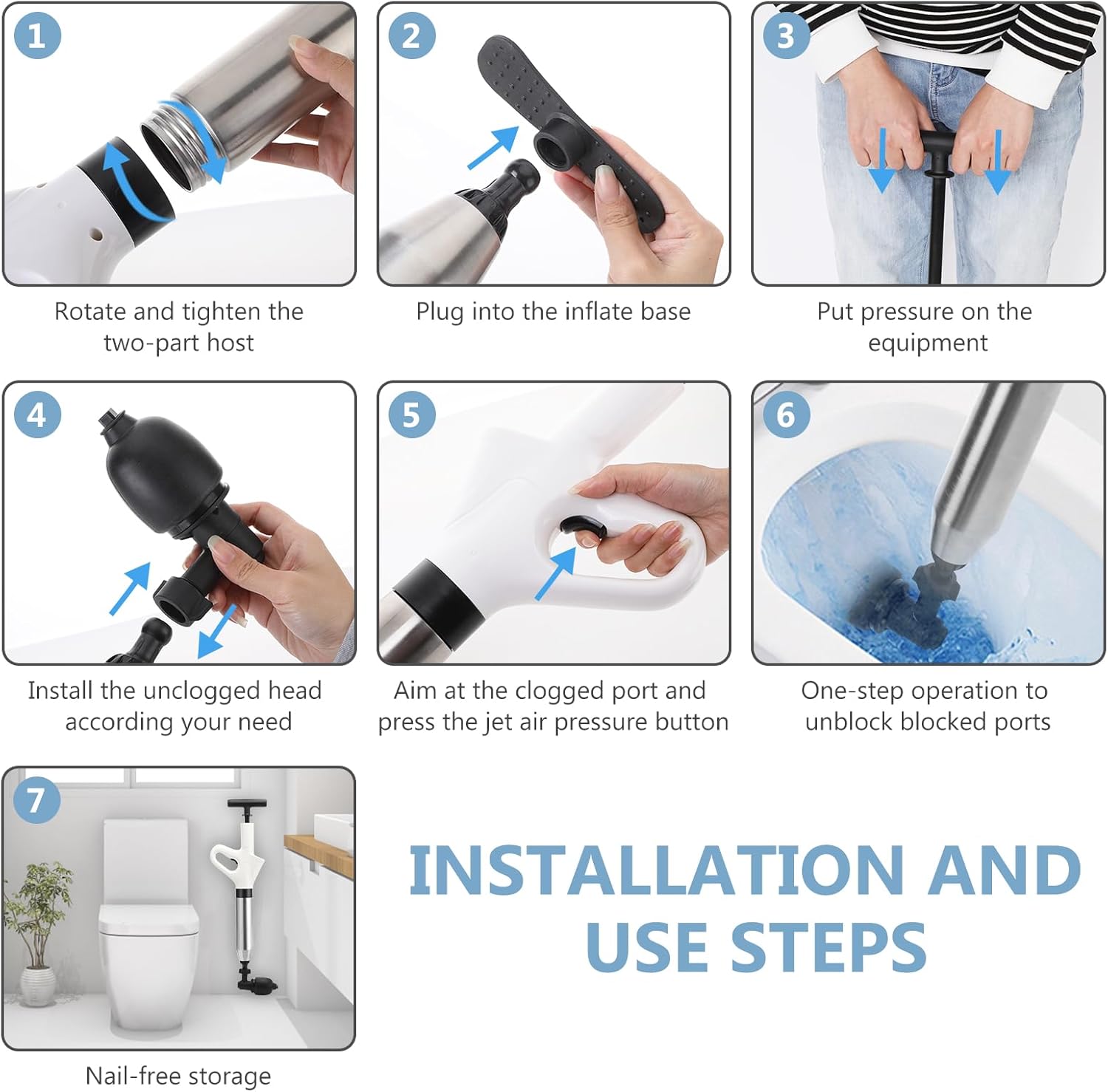 1
Rotate and tighten the two-part host

2
Plug into the inflate base

3
Put pressure on the equipment

4
Install the unclogged head according your need

5
Aim at the clogged port and press the jet air pressure button

6
One-step operation to unblock blocked ports

7
Nail-free storage

INSTALLATION AND USE STEPS