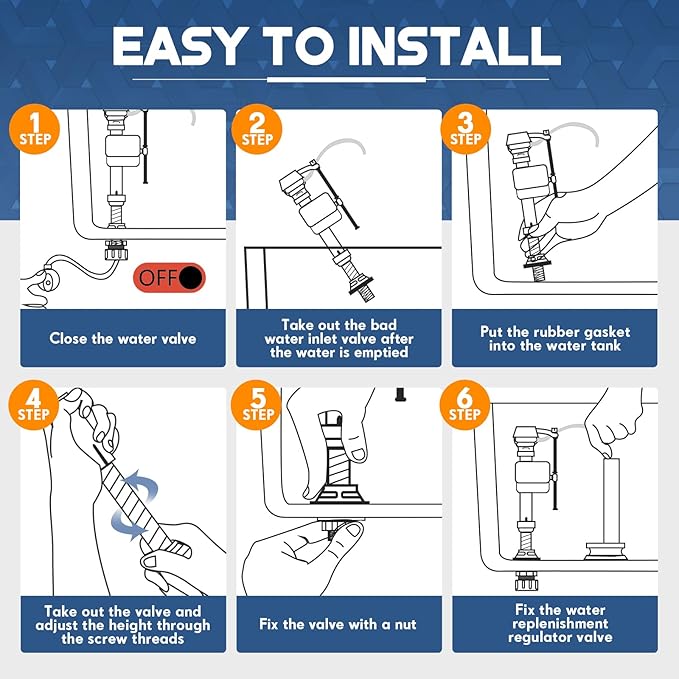 EASY TO INSTALL

1 STEP

OFF

Close the water valve

2 STEP

Take out the bad water inlet valve after the water is emptied

3 STEP

Put the rubber gasket into the water tank

4 STEP

Take out the valve and adjust the height through the screw threads

5 STEP

Fix the valve with a nut

6 STEP

Fix the water replenishment regulator valve