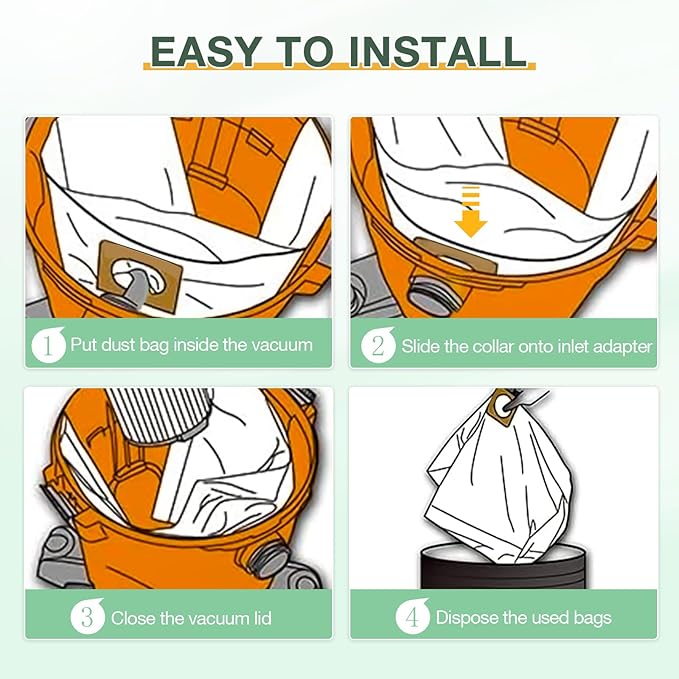 EASY TO INSTALL

1 Put dust bag inside the vacuum

2 Slide the collar onto inlet adapter

3 Close the vacuum lid

4 Dispose the used bags