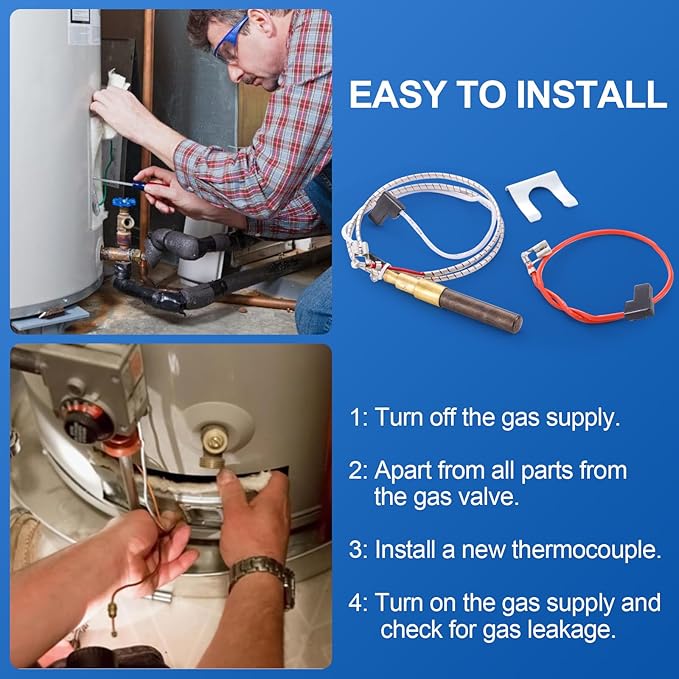 EASY TO INSTALL

1: Turn off the gas supply.

2: Apart from all parts from the gas valve.

3: Install a new thermocouple.

4: Turn on the gas supply and check for gas leakage.