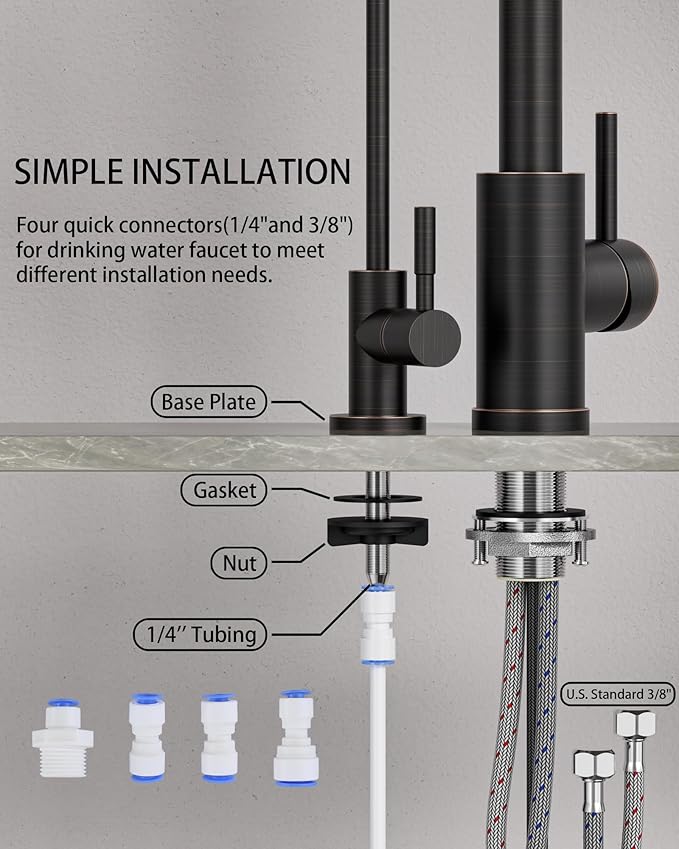 SIMPLE INSTALLATION

Four quick connectors(1/4"and 3/8") for drinking water faucet to meet different installation needs.

Base Plate

Gasket

Nut

1/4'' Tubing

U.S. Standard 3/8"