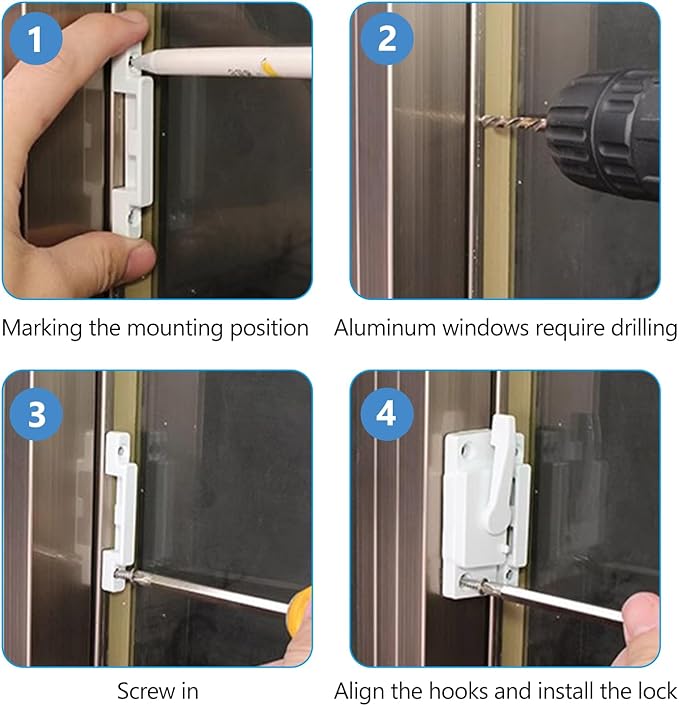 1

Marking the mounting position

2

Aluminum windows require drilling

3

Screw in

4

Align the hooks and install the lock