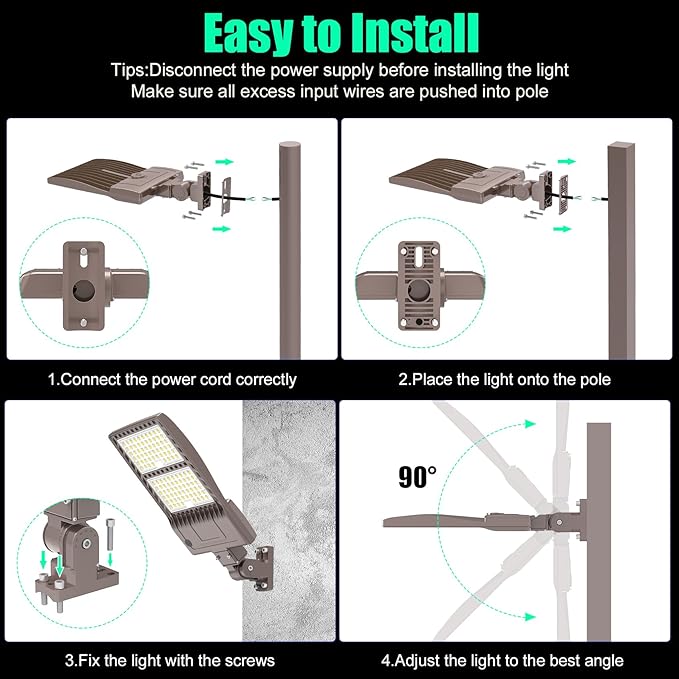 Easy to Install

Tips:Disconnect the power supply before installing the light
Make sure all excess input wires are pushed into pole

1.Connect the power cord correctly

2.Place the light onto the pole

90°

3.Fix the light with the screws

4.Adjust the light to the best angle