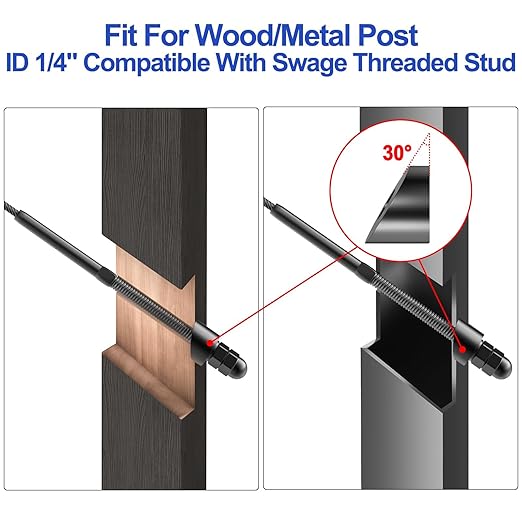 Fit For Wood/Metal Post
ID 1/4'' Compatible With Swage Threaded Stud

30°