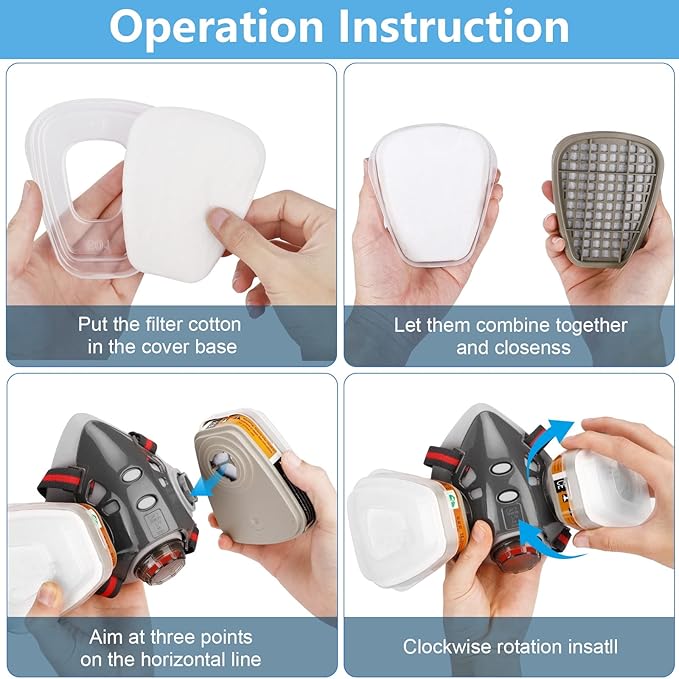 Operation Instruction

Put the filter cotton in the cover base

Let them combine together and closenss

Aim at three points on the horizontal line

Clockwise rotation insatll