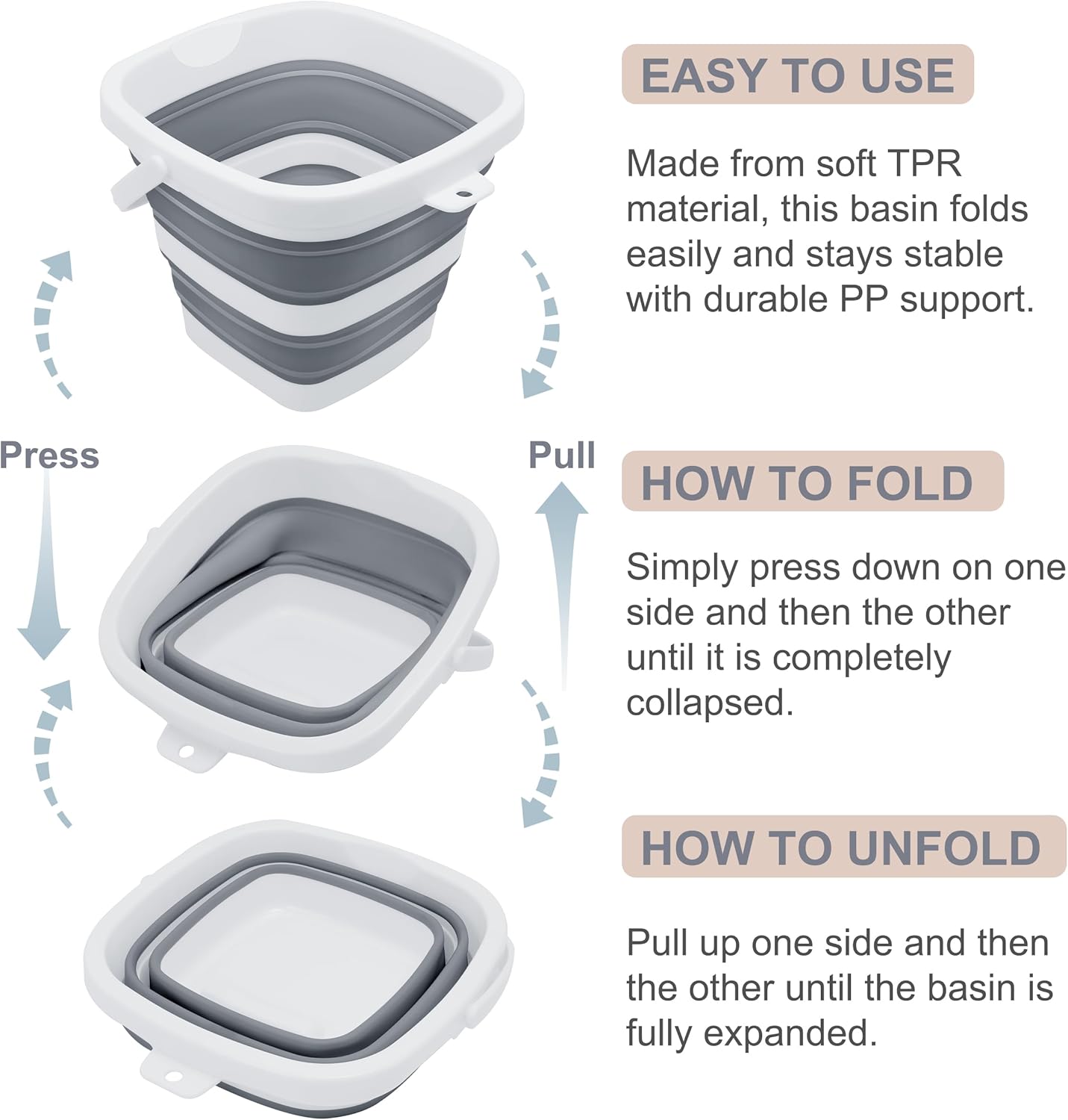 Press

Pull

EASY TO USE

Made from soft TPR material, this basin folds easily and stays stable with durable PP support.

HOW TO FOLD

Simply press down on one side and then the other until it is completely collapsed.

HOW TO UNFOLD

Pull up one side and then the other until the basin is fully expanded.