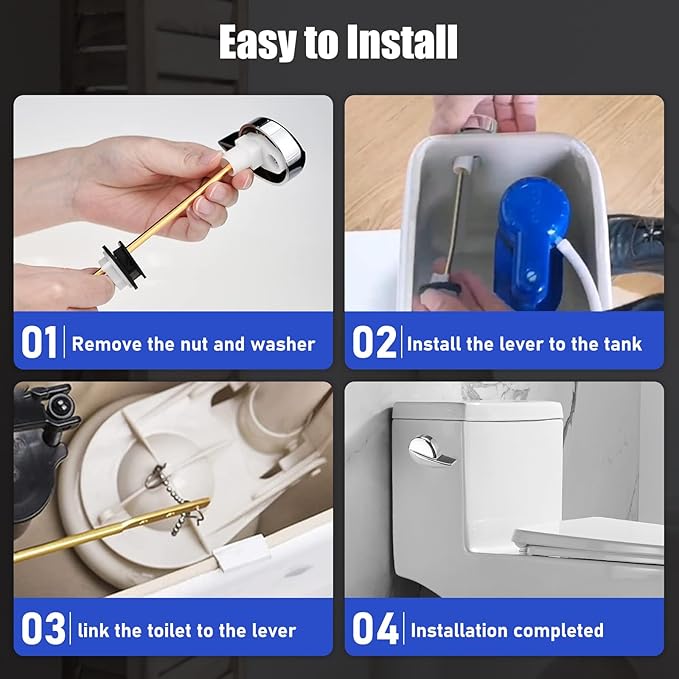 Easy to Install

01 Remove the nut and washer

02 Install the lever to the tank

03 link the toilet to the lever

04 Installation completed