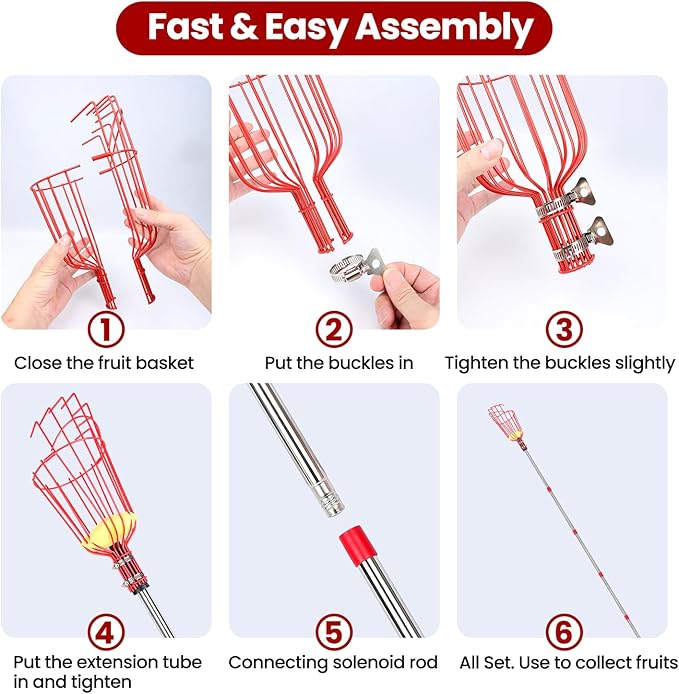 Fast & Easy Assembly

1
Close the fruit basket

2
Put the buckles in

3
Tighten the buckles slightly

4
Put the extension tube in and tighten

5
Connecting solenoid rod

6
All Set. Use to collect fruits