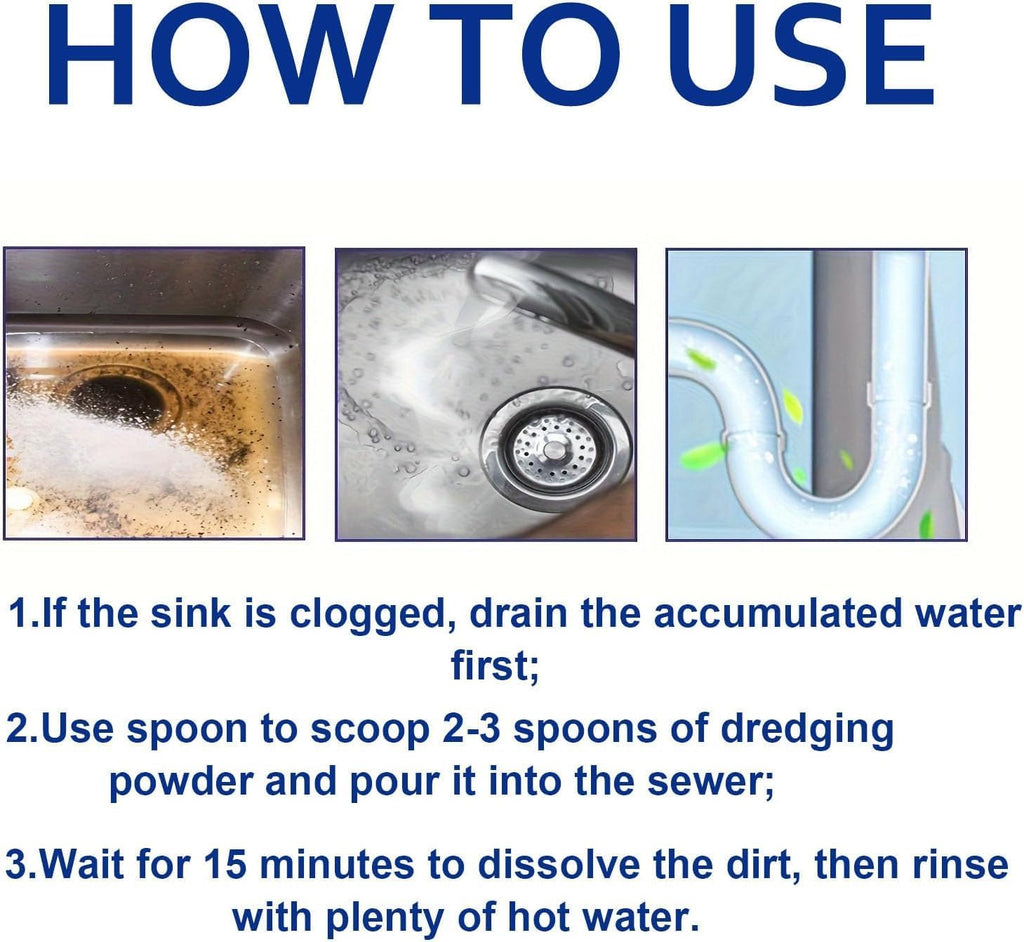 HOW TO USE

1.If the sink is clogged, drain the accumulated water first;

2.Use spoon to scoop 2-3 spoons of dredging powder and pour it into the sewer;

3.Wait for 15 minutes to dissolve the dirt, then rinse with plenty of hot water.