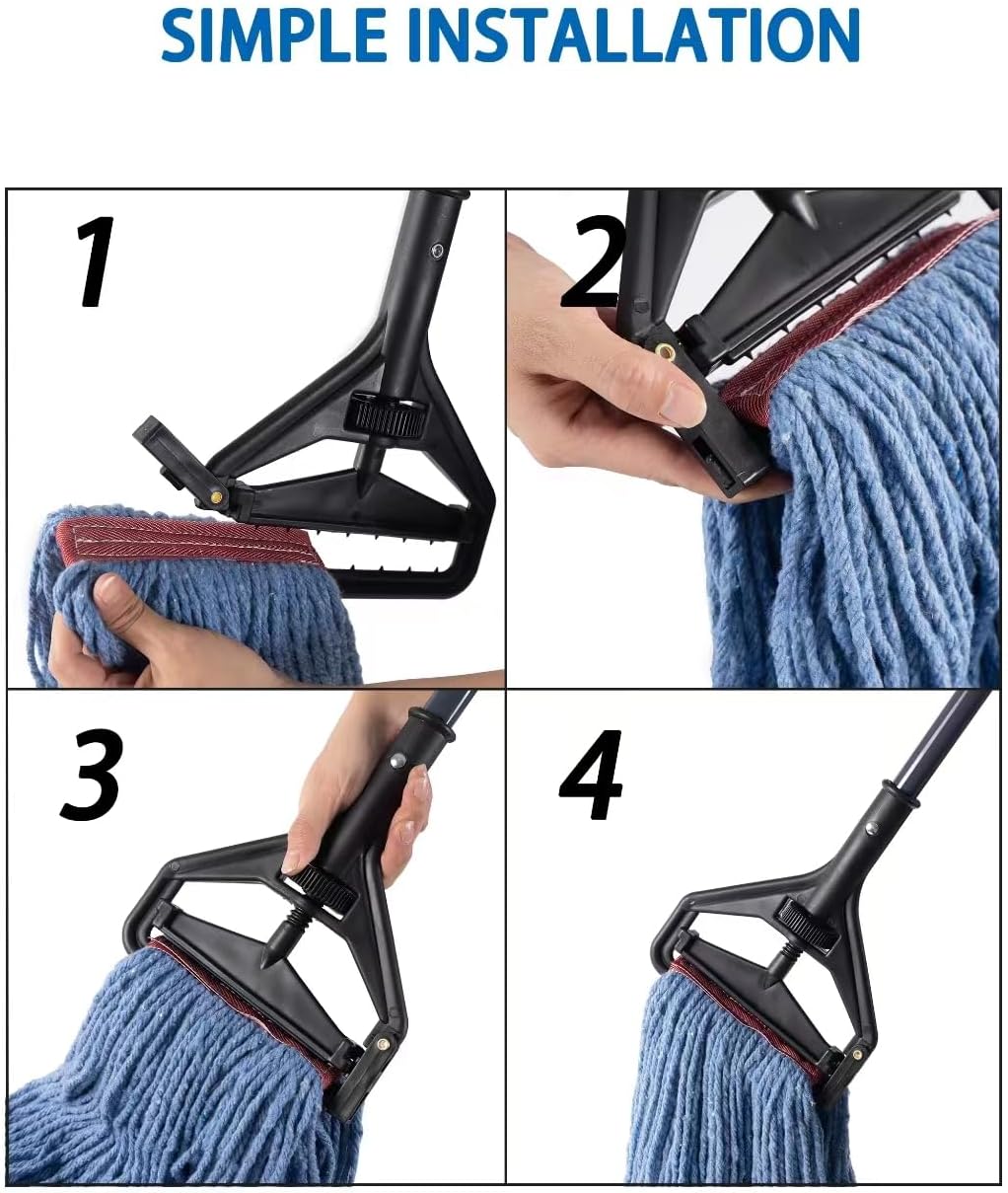 SIMPLE INSTALLATION

1

2

3

4