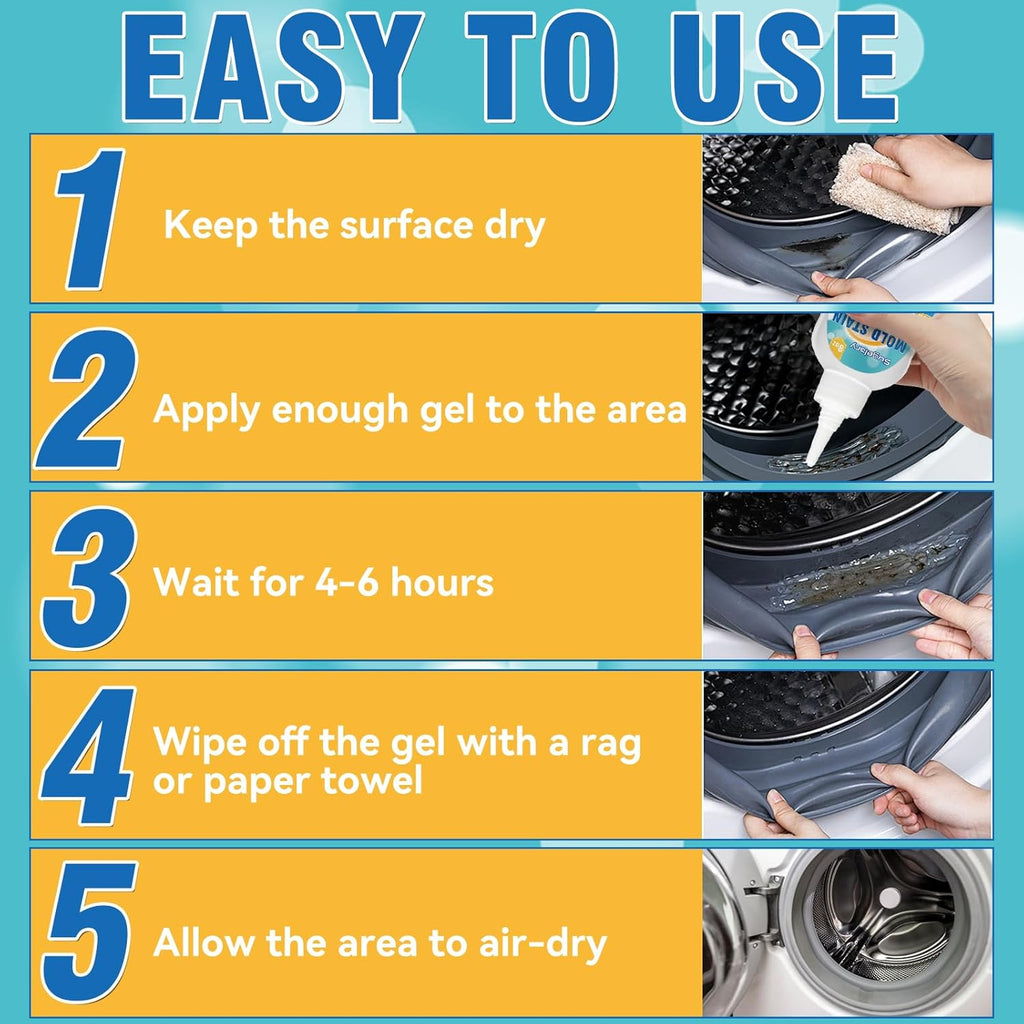 EASY TO USE

1 Keep the surface dry

2 Apply enough gel to the area

MOLD STAIN

3 Wait for 4-6 hours

4 Wipe off the gel with a rag or paper towel

5 Allow the area to air-dry