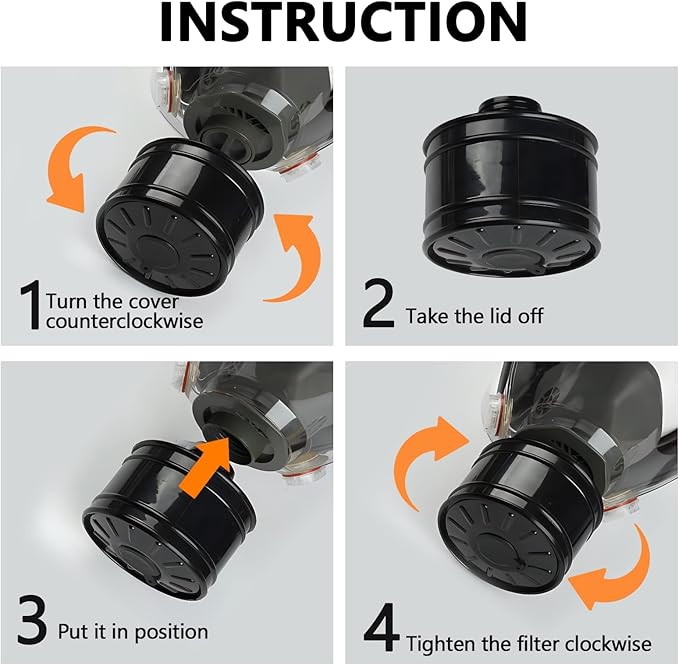 INSTRUCTION

1 Turn the cover counterclockwise

2 Take the lid off

3 Put it in position

4 Tighten the filter clockwise