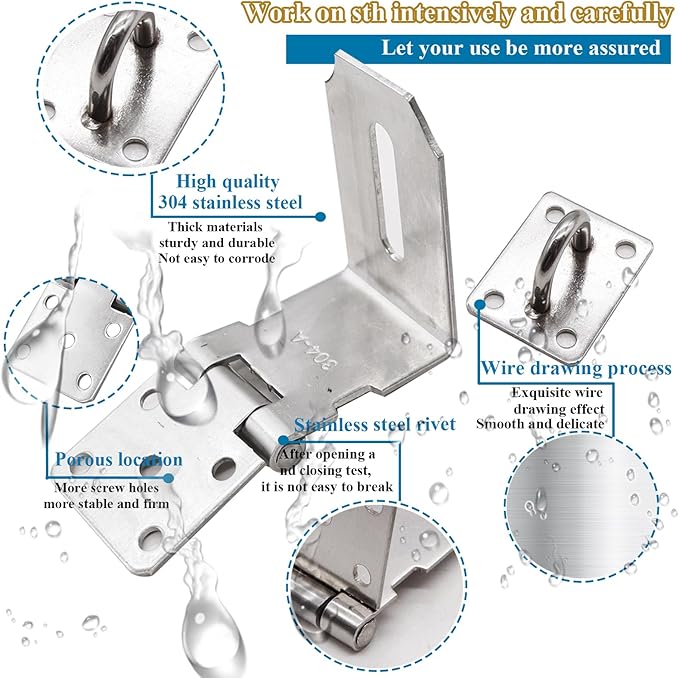 Work on sth intensively and carefully

Let your use be more assured

High quality
304 stainless steel

Thick materials
sturdy and durable
Not easy to corrode

304-A

Wire drawing process

Exquisite wire
drawing effect
Smooth and delicate

Stainless steel rivet

After opening a
nd closing test,
it is not easy to break

Porous location

More screw holes
more stable and firm