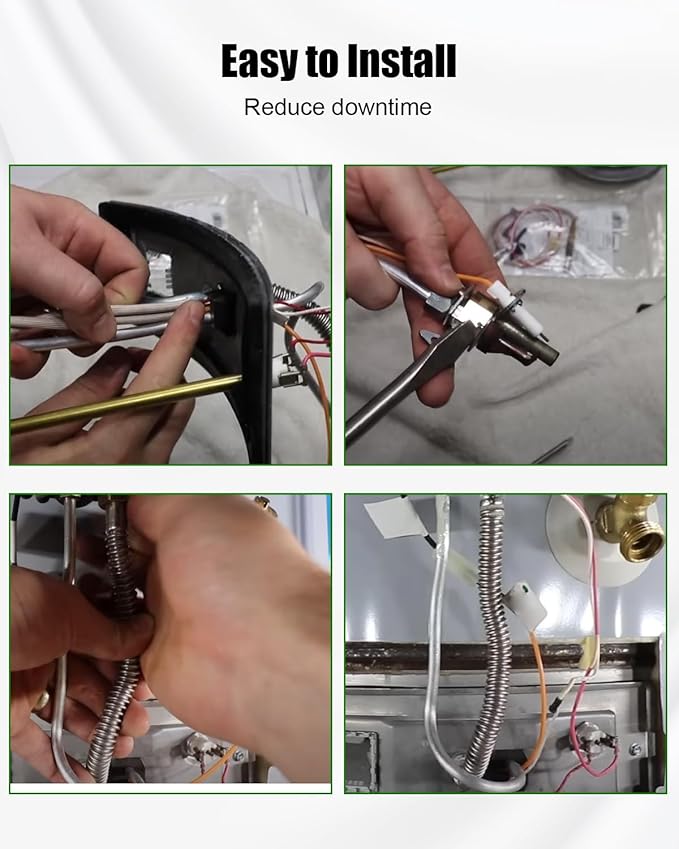 Easy to Install

Reduce downtime