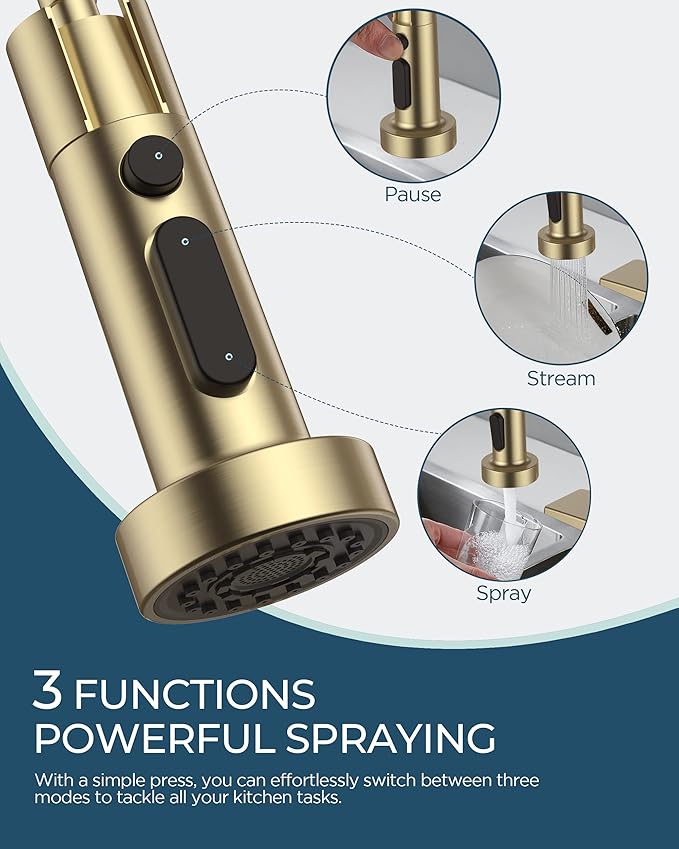 Pause

Stream

Spray

3 FUNCTIONS
POWERFUL SPRAYING

With a simple press, you can effortlessly switch between three modes to tackle all your kitchen tasks.