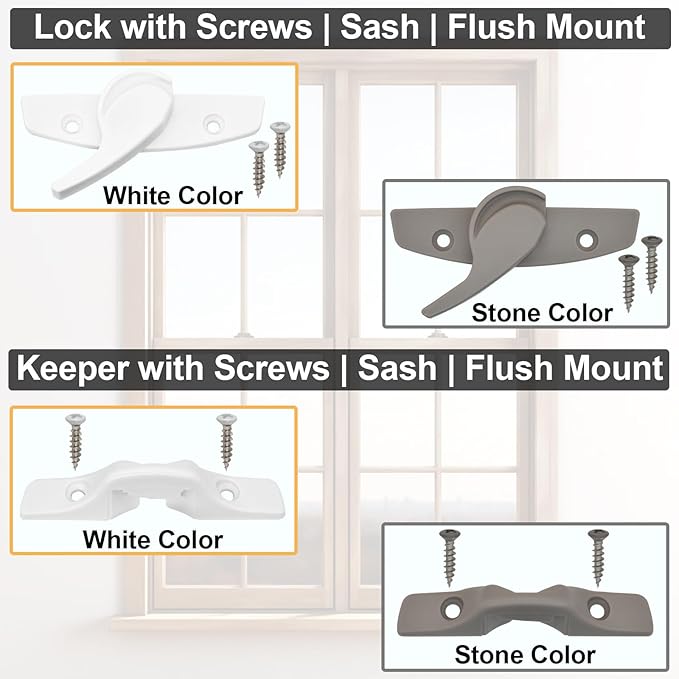 Lock with Screws | Sash | Flush Mount

White Color

Stone Color

Keeper with Screws | Sash | Flush Mount

White Color

Stone Color