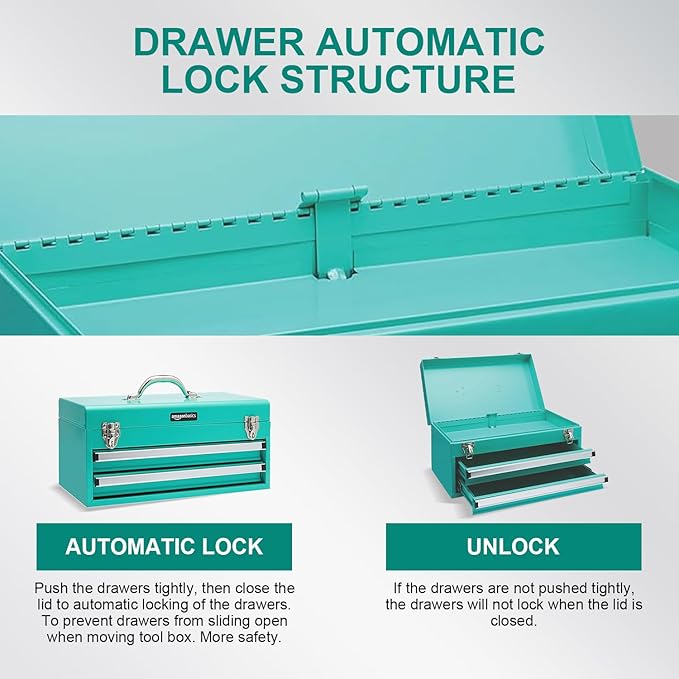 DRAWER AUTOMATIC LOCK STRUCTURE

amazonbasics

AUTOMATIC LOCK

Push the drawers tightly, then close the lid to automatic locking of the drawers. To prevent drawers from sliding open when moving tool box. More safety.

UNLOCK

If the drawers are not pushed tightly, the drawers will not lock when the lid is closed.