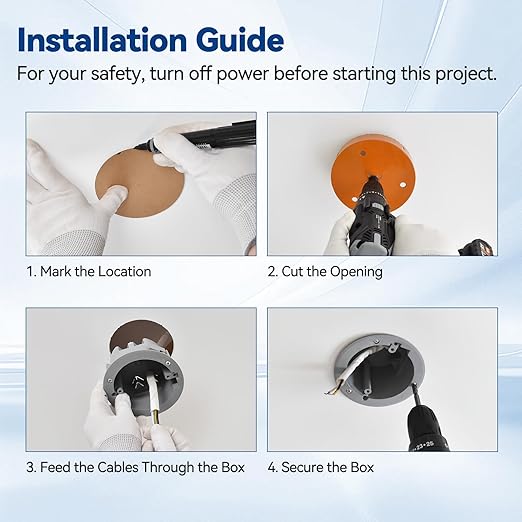 Installation Guide

For your safety, turn off power before starting this project.

1. Mark the Location

2. Cut the Opening

3. Feed the Cables Through the Box

4. Secure the Box